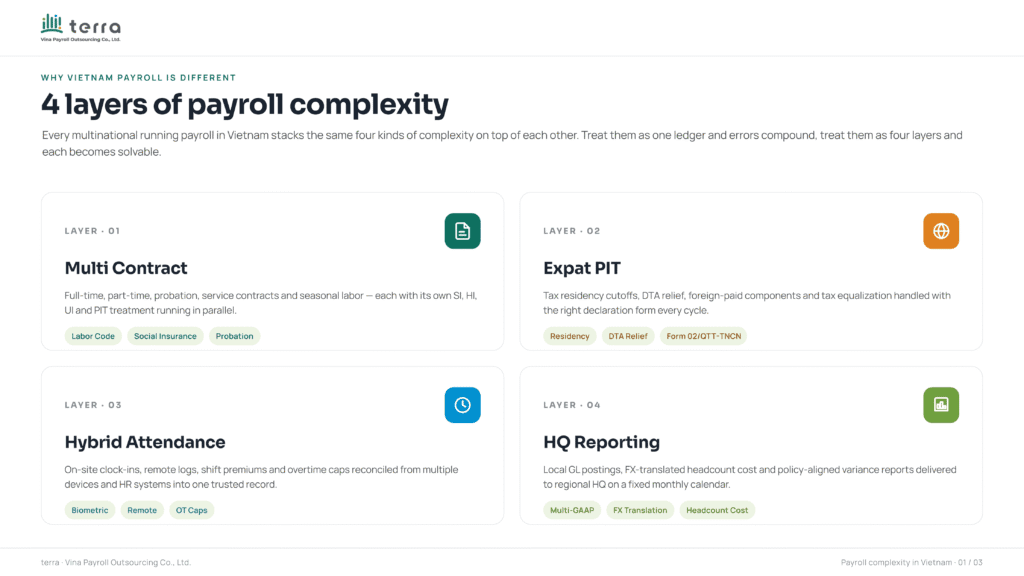 terra
Vina Payroll Outsourcing Co., Ltd.

WHY VIETNAM PAYROLL IS DIFFERENT

4 layers of payroll complexity

Every multinational running payroll in Vietnam stacks the same four kinds of complexity on top of each other. Treat them as one ledger and errors compound, treat them as four layers and each becomes solvable.

LAYER · 01

Multi Contract

Full-time, part-time, probation, service contracts and seasonal labor — each with its own SI, HI, UI and PIT treatment running in parallel.

Labor Code Social Insurance Probation

LAYER · 02

Expat PIT

Tax residency cutoffs, DTA relief, foreign-paid components and tax equalization handled with the right declaration form every cycle.

Residency DTA Relief Form 02/QTT-TNCN

LAYER · 03

Hybrid Attendance

On-site clock-ins, remote logs, shift premiums and overtime caps reconciled from multiple devices and HR systems into one trusted record.

Biometric Remote OT Caps

LAYER · 04

HQ Reporting

Local GL postings, FX-translated headcount cost and policy-aligned variance reports delivered to regional HQ on a fixed monthly calendar.

Multi-GAAP FX Translation Headcount Cost

terra · Vina Payroll Outsourcing Co., Ltd.

Payroll complexity in Vietnam · 01 / 03